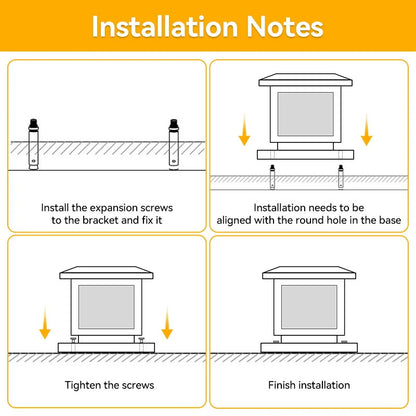 Installation Notes

Install the expansion screws to the bracket and fix it

Installation needs to be aligned with the round hole in the base

Tighten the screws

Finish installation